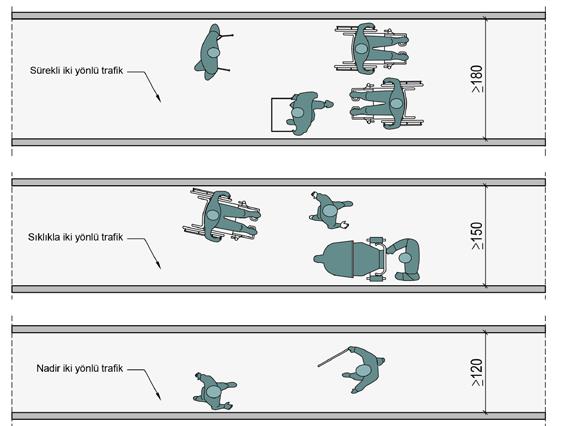 Sürekli iki yönlü trafik

$\geq 180$

Sıklıkla iki yönlü trafik

$\geq 150$

Nadir iki yönlü trafik

$\geq 120$